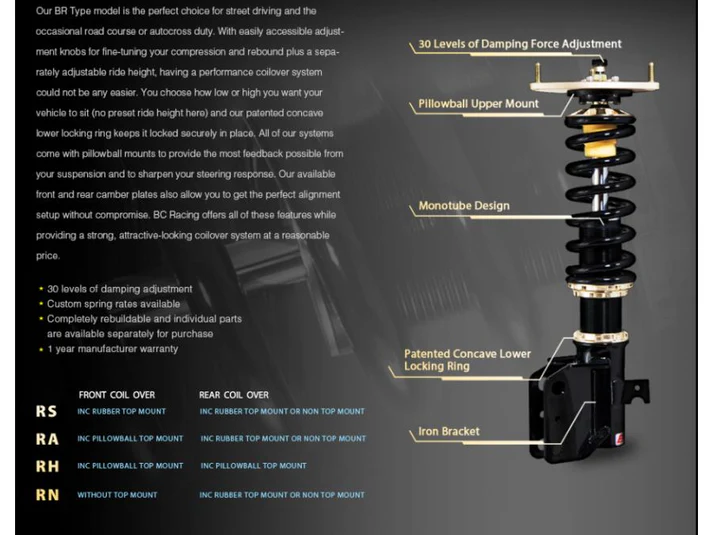 Our BR Type model is the perfect choice for street driving and the occasional road course or autocross duty. With easily accessible adjustment knobs for fine-tuning your compression and rebound plus a separately adjustable ride height, having a performance coilover system could not be any easier. You choose how low or high you want your vehicle to sit (no preset ride height here) and our patented concave lower locking ring keeps it locked securely in place. All of our systems come with pillowball mounts to provide the most feedback possible from your suspension and to sharpen your steering response. Our available front and rear camber plates also allow you to get the perfect alignment setup without compromise. BC Racing offers all of these features while providing a strong, attractive-looking coilover system at a reasonable price.

• 30 levels of damping adjustment
• Custom spring rates available
• Completely rebuildable and individual parts are available separately for purchase
• 1 year manufacturer warranty

| | FRONT COIL OVER | REAR COIL OVER |
|---|---|---|
| RS | INC RUBBER TOP MOUNT | INC RUBBER TOP MOUNT OR NON TOP MOUNT |
| RA | INC PILLOWBALL TOP MOUNT | INC RUBBER TOP MOUNT OR NON TOP MOUNT |
| RH | INC PILLOWBALL TOP MOUNT | INC PILLOWBALL TOP MOUNT |
| RN | WITHOUT TOP MOUNT | INC RUBBER TOP MOUNT OR NON TOP MOUNT |

30 Levels of Damping Force Adjustment

Pillowball Upper Mount

Monotube Design

Patented Concave Lower Locking Ring

Iron Bracket